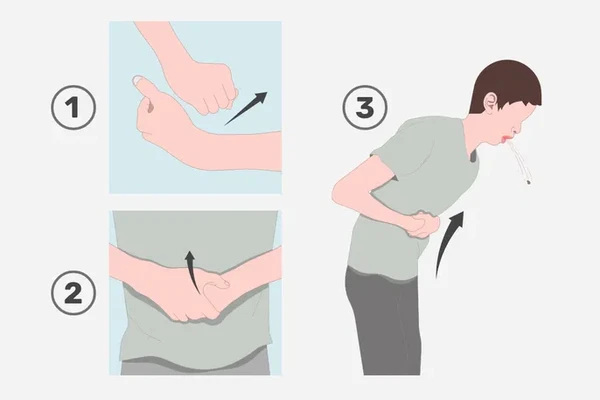 1

2

3