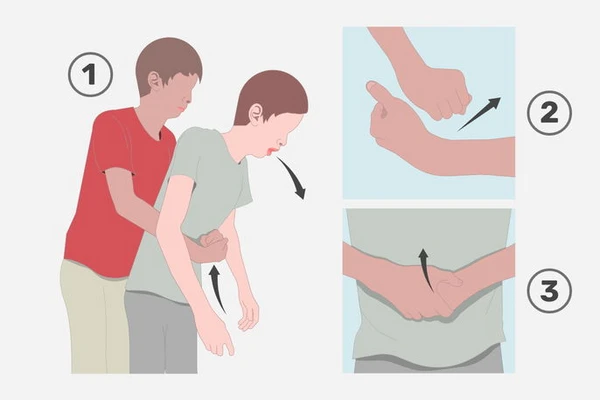 1

2

3